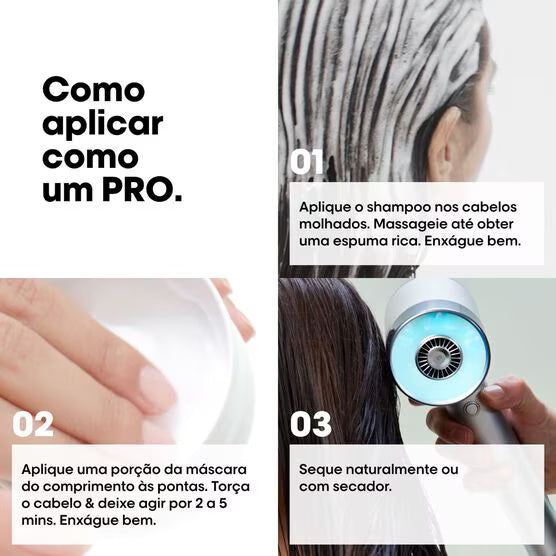 Como aplicar como um PRO.

01

Aplique o shampoo nos cabelos molhados. Massageie até obter uma espuma rica. Enxágue bem.

02

Aplique uma porção da máscara do comprimento às pontas. Torça o cabelo & deixe agir por 2 a 5 mins. Enxágue bem.

03

Seque naturalmente ou com secador.